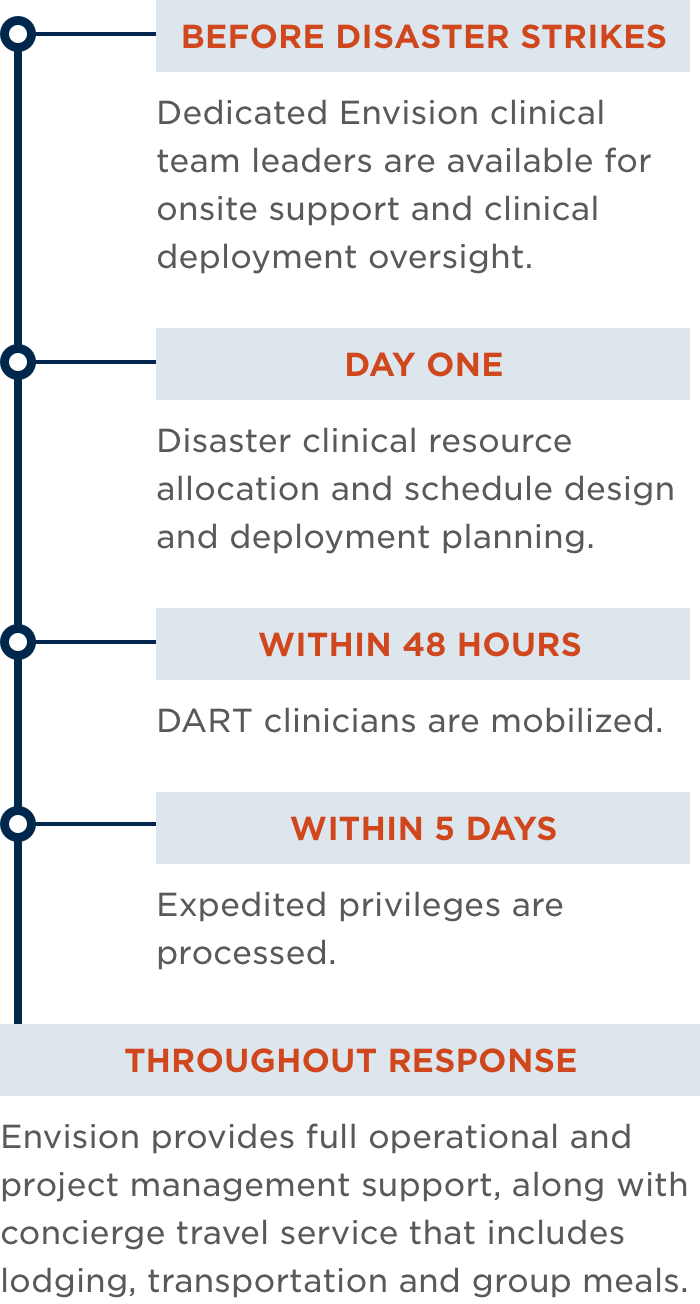 BEFORE DISASTER STRIKES

Dedicated Envision clinical team leaders are available for onsite support and clinical deployment oversight.

DAY ONE

Disaster clinical resource allocation and schedule design and deployment planning.

WITHIN 48 HOURS

DART clinicians are mobilized.

WITHIN 5 DAYS

Expedited privileges are processed.

THROUGHOUT RESPONSE

Envision provides full operational and project management support, along with concierge travel service that includes lodging, transportation and group meals.